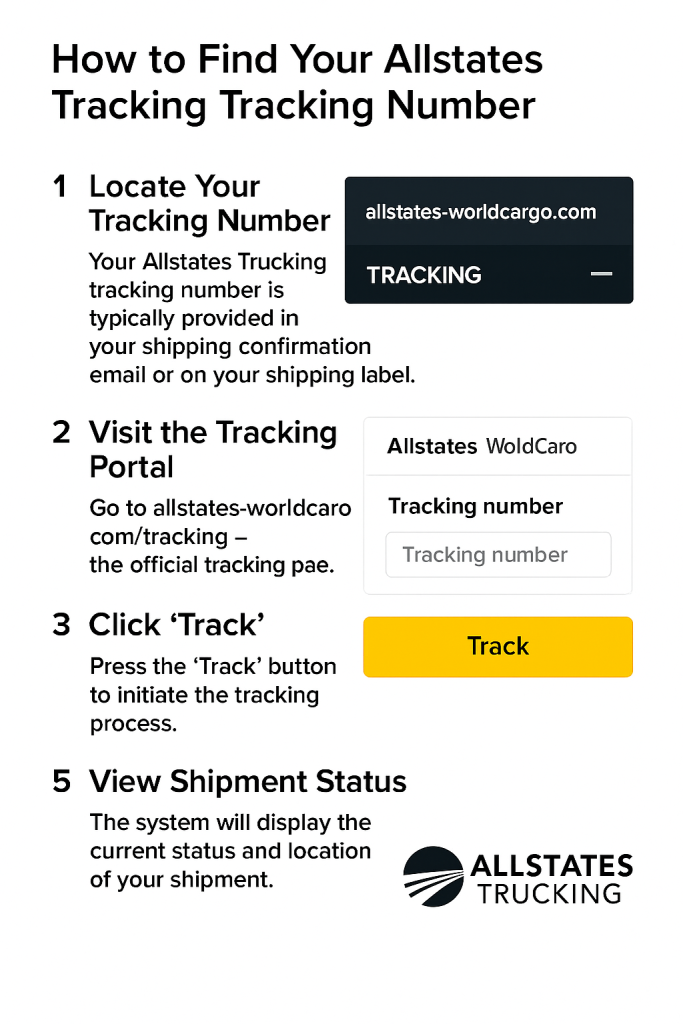 How to Find Your Allstates Tracking Tracking Number

1 Locate Your Tracking Number

Your Allstates Trucking tracking number is typically provided in your shipping confirmation email or on your shipping label.

allstates-worldcargo.com

TRACKING —

2 Visit the Tracking Portal

Go to allstates-worldcaro com/tracking – the official tracking pae.

Allstates WoldCaro

Tracking number

Tracking number

3 Click 'Track'

Press the 'Track' button to initiate the tracking process.

Track

5 View Shipment Status

The system will display the current status and location of your shipment.

ALLSTATES TRUCKING